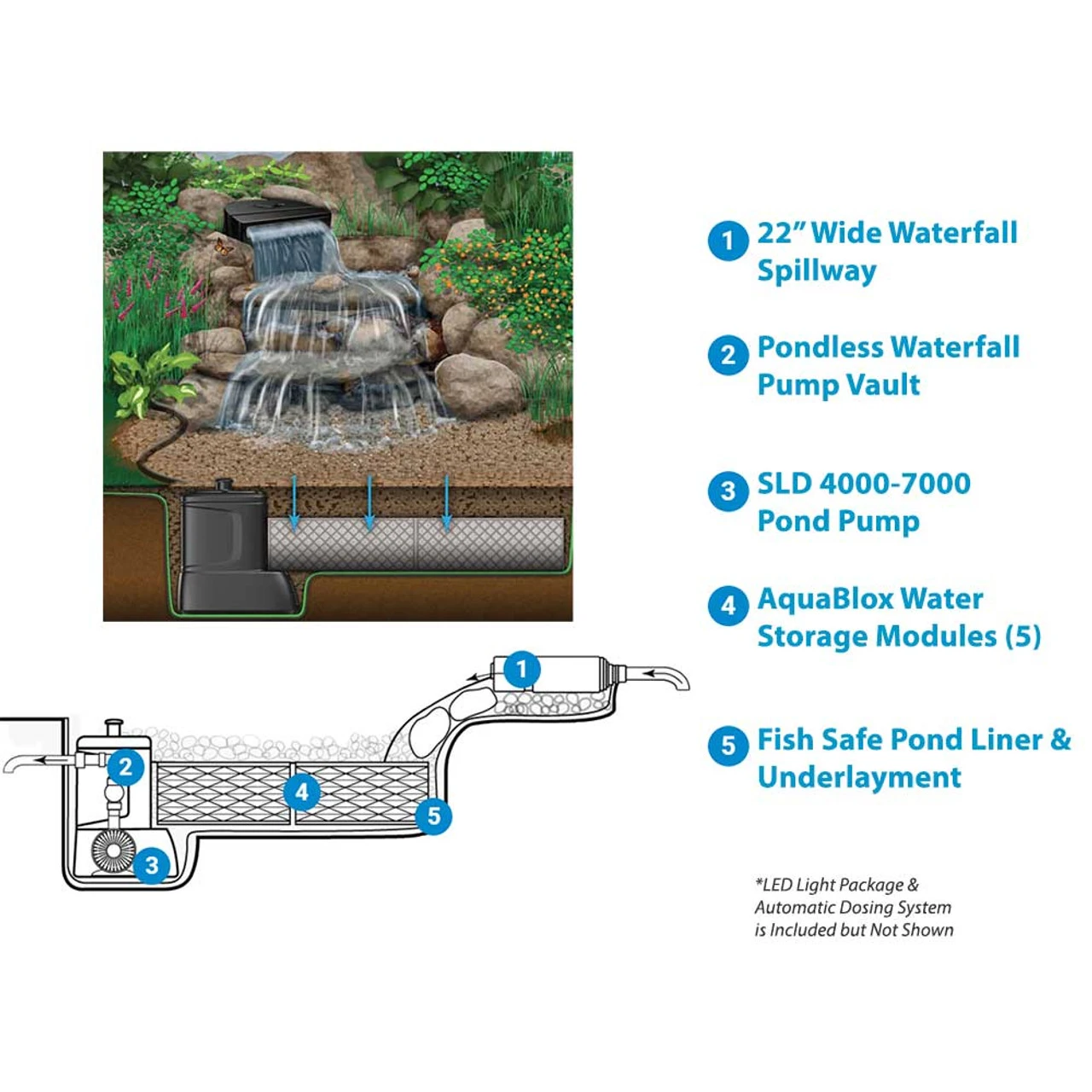 1 22" Wide Waterfall Spillway

2 Pondless Waterfall Pump Vault

3 SLD 4000-7000 Pond Pump

4 AquaBlox Water Storage Modules (5)

5 Fish Safe Pond Liner & Underlayment

1

2

4

5

3

*LED Light Package & Automatic Dosing System is Included but Not Shown