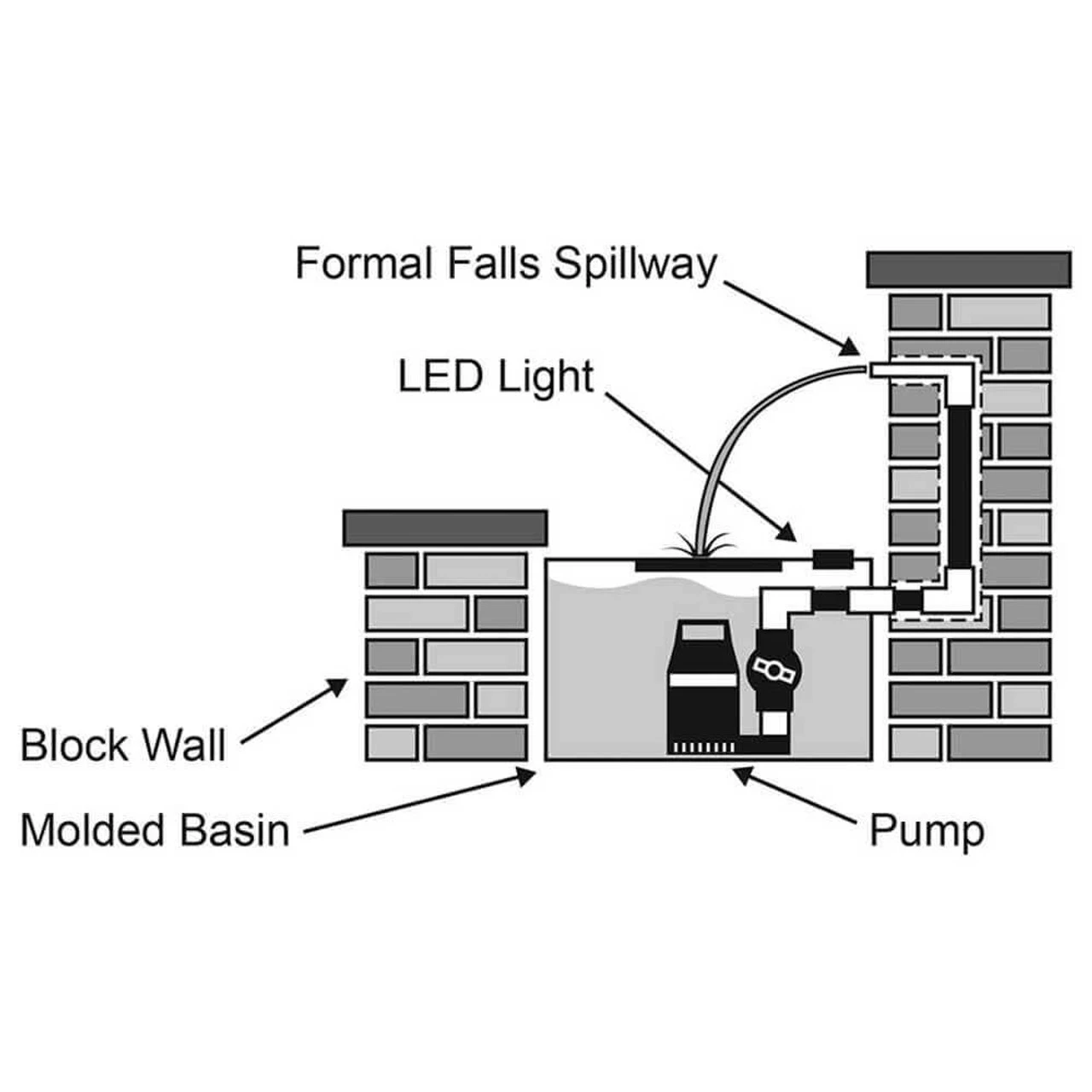 Formal Falls Spillway

LED Light

Block Wall

Molded Basin

Pump