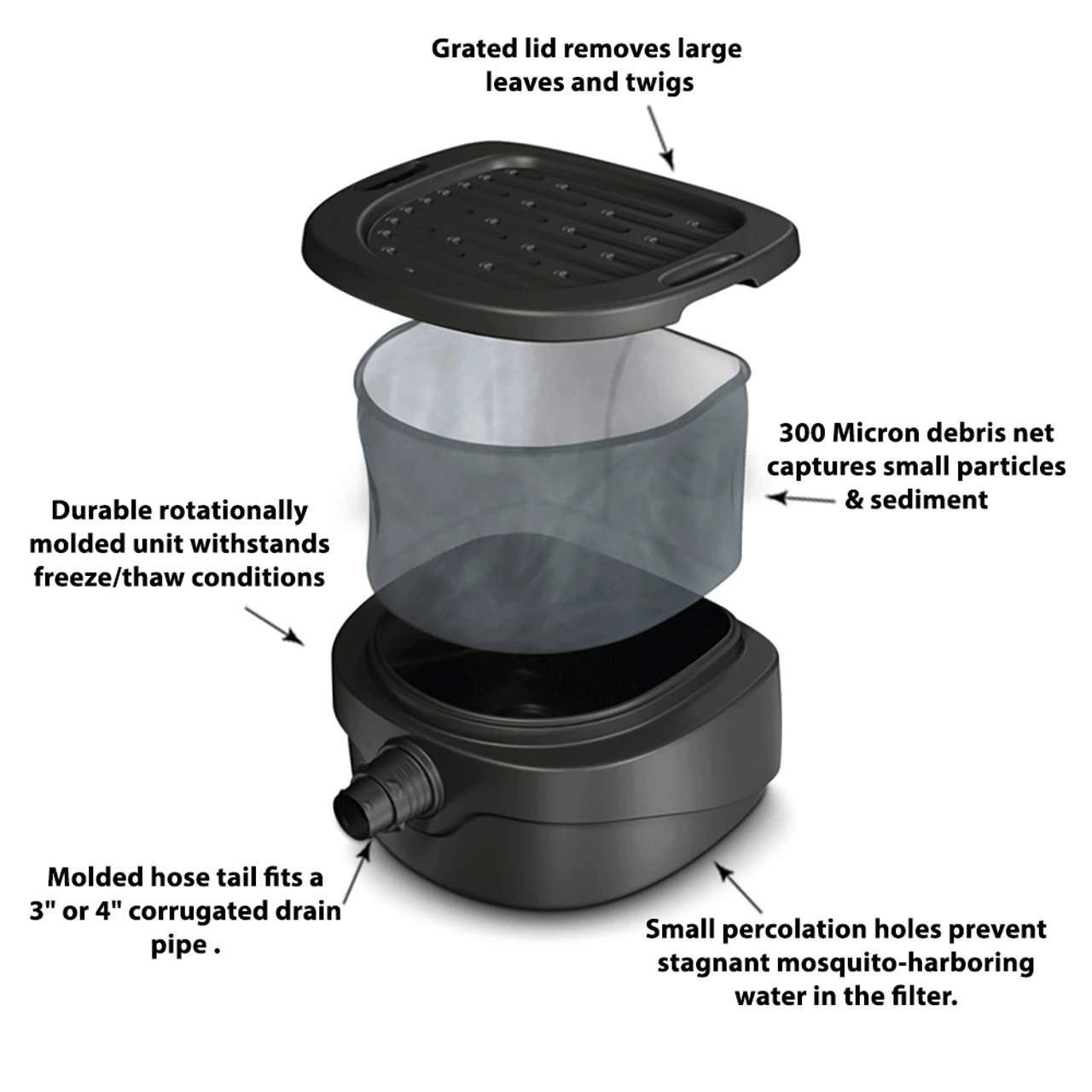 Grated lid removes large leaves and twigs

300 Micron debris net captures small particles & sediment

Durable rotationally molded unit withstands freeze/thaw conditions

Molded hose tail fits a 3" or 4" corrugated drain pipe .

Small percolation holes prevent stagnant mosquito-harboring water in the filter.